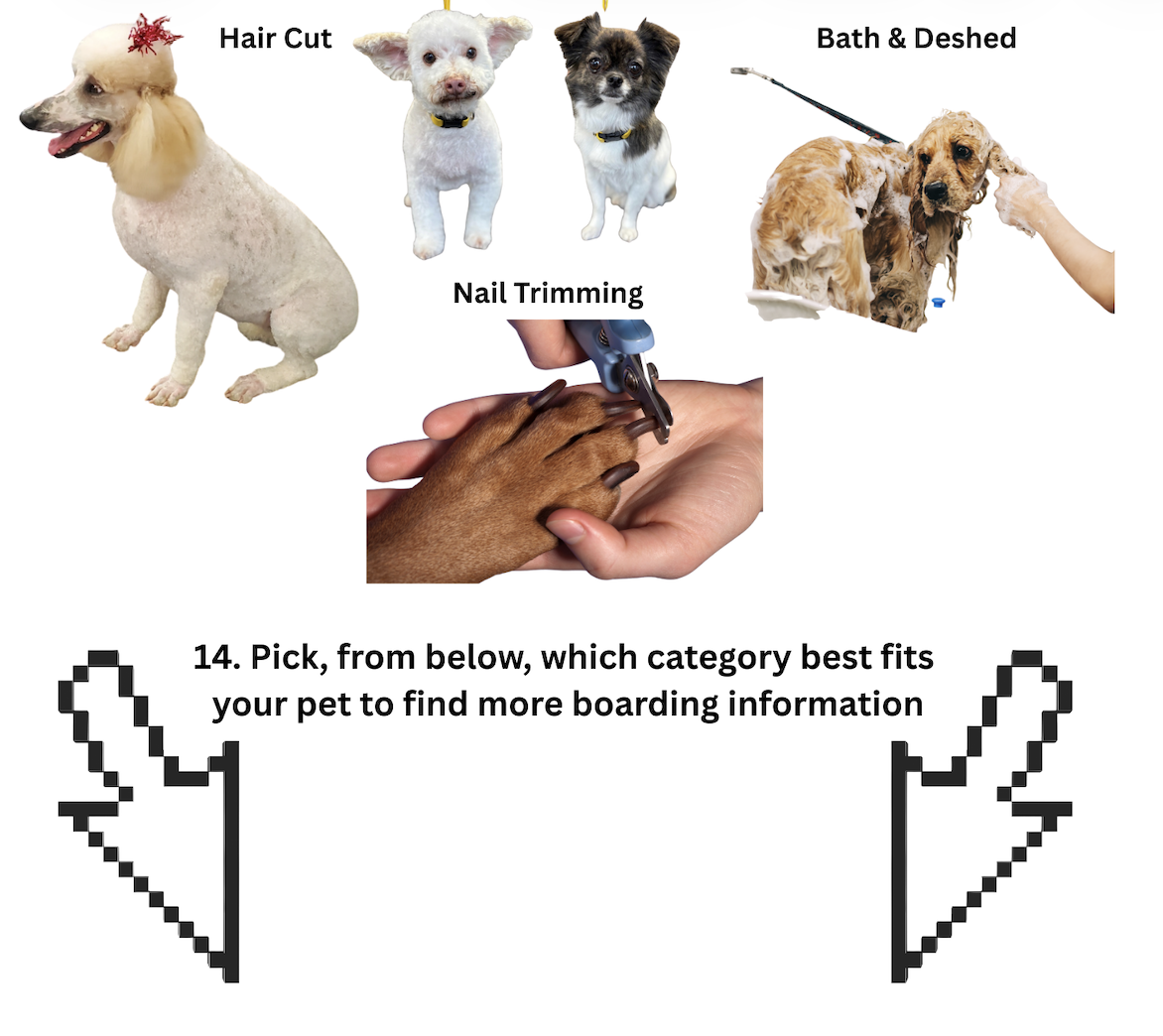 Hair Cut

Bath & Deshed

Nail Trimming

14. Pick, from below, which category best fits your pet to find more boarding information